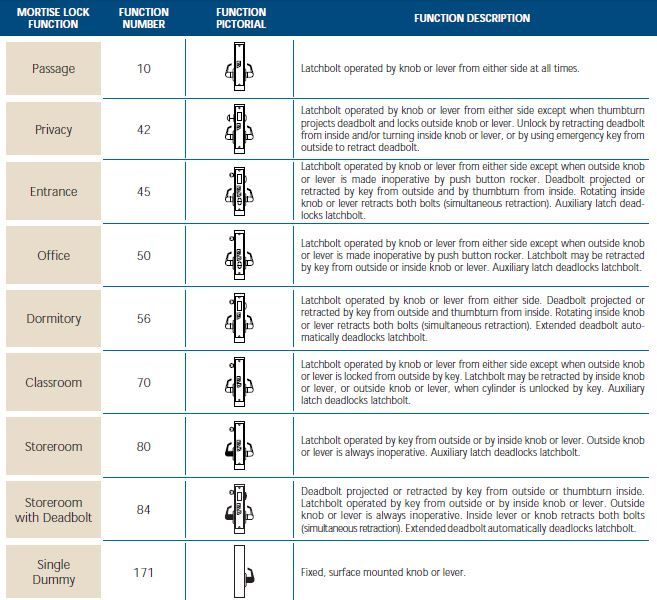 | MORTISE LOCK FUNCTION | FUNCTION NUMBER | FUNCTION PICTORIAL | FUNCTION DESCRIPTION |
|---|---|---|---|
| Passage | 10 | | Latchbolt operated by knob or lever from either side at all times. |
| Privacy | 42 | | Latchbolt operated by knob or lever from either side except when thumbturn projects deadbolt and locks outside knob or lever. Unlock by retracting deadbolt from inside and/or turning inside knob or lever, or by using emergency key from outside to retract deadbolt. |
| Entrance | 45 | | Latchbolt operated by knob or lever from either side except when outside knob or lever is made inoperative by push button rocker. Deadbolt projected or retracted by key from outside and by thumbturn from inside. Rotating inside knob or lever retracts both bolts (simultaneous retraction). Auxiliary latch deadlocks latchbolt. |
| Office | 50 | | Latchbolt operated by knob or lever from either side except when outside knob or lever is made inoperative by push button rocker. Latchbolt may be retracted by key from outside or inside knob or lever. Auxiliary latch deadlocks latchbolt. |
| Dormitory | 56 | | Latchbolt operated by knob or lever from either side. Deadbolt projected or retracted by key from outside and thumbturn from inside. Rotating inside knob or lever retracts both bolts (simultaneous retraction). Extended deadbolt automatically deadlocks latchbolt. |
| Classroom | 70 | | Latchbolt operated by knob or lever from either side except when outside knob or lever is locked from outside by key. Latchbolt may be retracted by inside knob or lever, or outside knob or lever, when cylinder is unlocked by key. Auxiliary latch deadlocks latchbolt. |
| Storeroom | 80 | | Latchbolt operated by key from outside or by inside knob or lever. Outside knob or lever is always inoperative. Auxiliary latch deadlocks latchbolt. |
| Storeroom with Deadbolt | 84 | | Deadbolt projected or retracted by key from outside or thumbturn inside. Latchbolt operated by key from outside or by inside knob or lever. Outside knob or lever is always inoperative. Inside lever or knob retracts both bolts (simultaneous retraction). Extended deadbolt automatically deadlocks latchbolt. |
| Single Dummy | 171 | | Fixed, surface mounted knob or lever. |